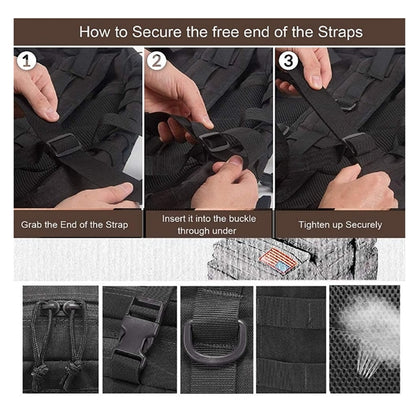 How to Secure the free end of the Straps

1

2

3

Grab the End of the Strap

Insert it into the buckle through under

Tighten up Securely