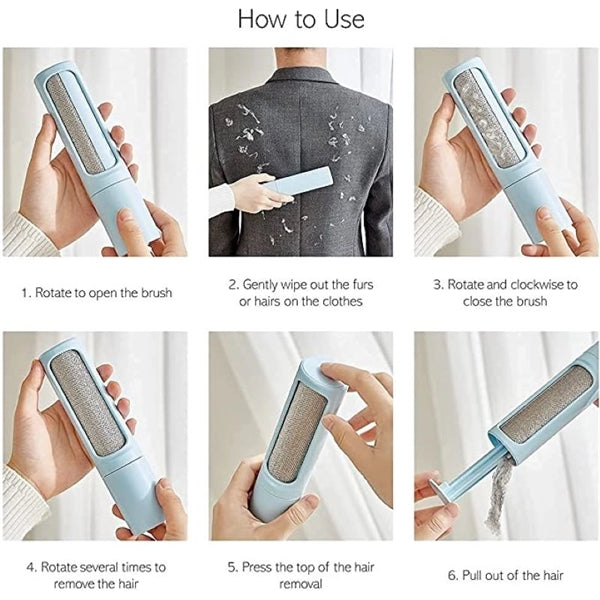 How to Use

1. Rotate to open the brush

2. Gently wipe out the furs or hairs on the clothes

3. Rotate and clockwise to close the brush

4. Rotate several times to remove the hair

5. Press the top of the hair removal

6. Pull out of the hair