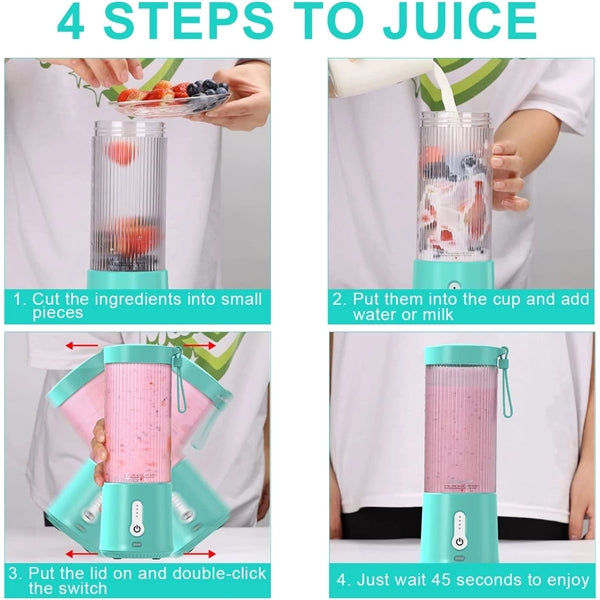 4 STEPS TO JUICE

1. Cut the ingredients into small pieces

2. Put them into the cup and add water or milk

3. Put the lid on and double-click the switch

4. Just wait 45 seconds to enjoy