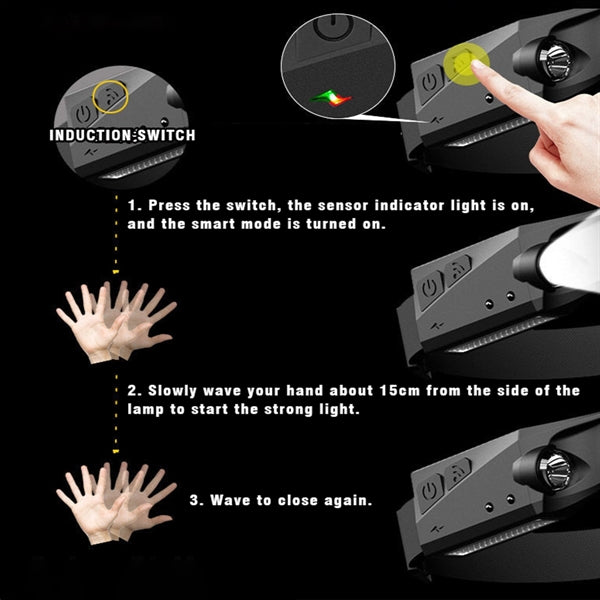 INDUCTION SWITCH

1. Press the switch, the sensor indicator light is on, and the smart mode is turned on.

2. Slowly wave your hand about 15cm from the side of the lamp to start the strong light.

3. Wave to close again.