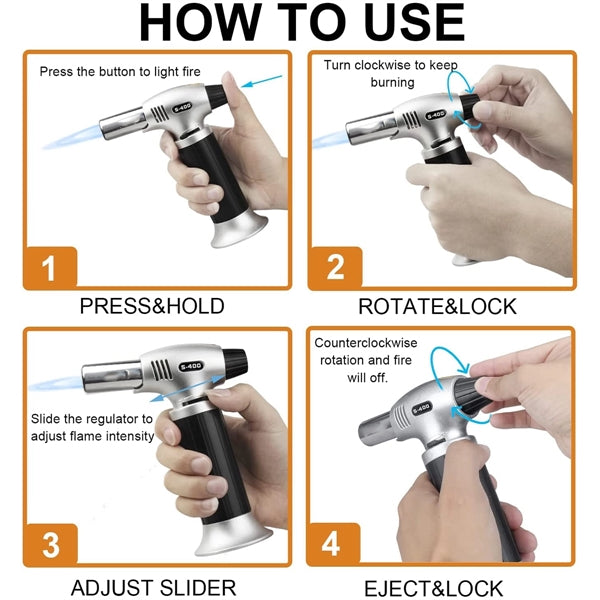 HOW TO USE

Press the button to light fire

S-400

1

PRESS&HOLD

Turn clockwise to keep burning

S-400

2

ROTATE&LOCK

S-400

Slide the regulator to adjust flame intensity

3

ADJUST SLIDER

Counterclockwise rotation and fire will off.

S-400

4

EJECT&LOCK