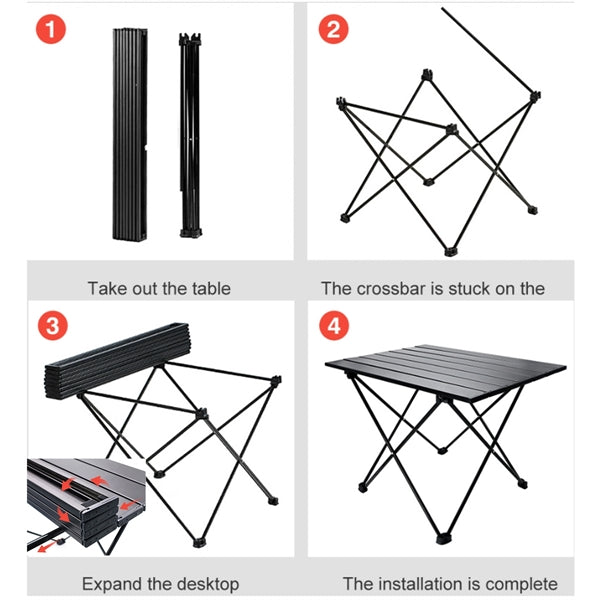 1

Take out the table

2

The crossbar is stuck on the

3

Expand the desktop

4

The installation is complete