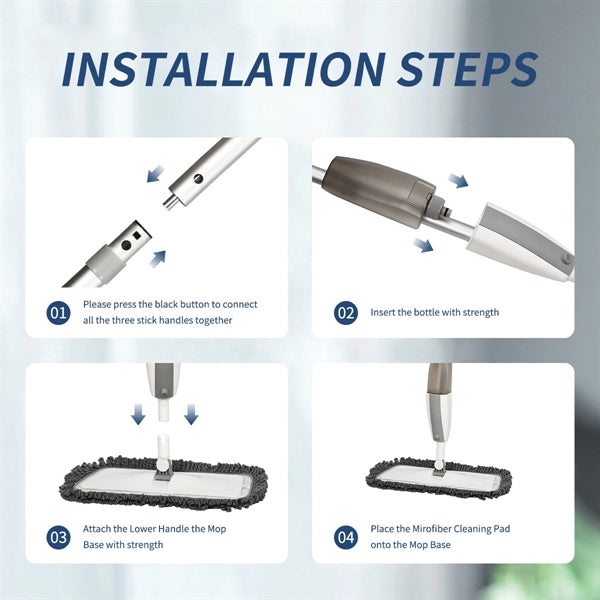 INSTALLATION STEPS

01 Please press the black button to connect all the three stick handles together

02 Insert the bottle with strength

03 Attach the Lower Handle the Mop Base with strength

04 Place the Mirofiber Cleaning Pad onto the Mop Base