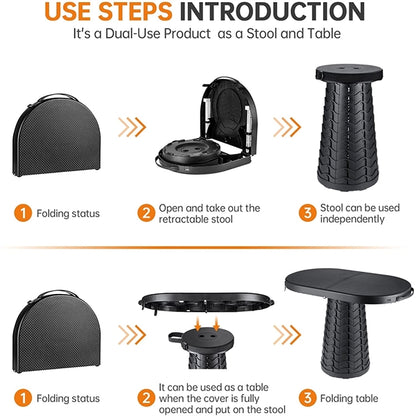 USE STEPS INTRODUCTION
It's a Dual-Use Product as a Stool and Table

1 Folding status

2 Open and take out the retractable stool

3 Stool can be used independently

1 Folding status

2 It can be used as a table when the cover is fully opened and put on the stool

3 Folding table