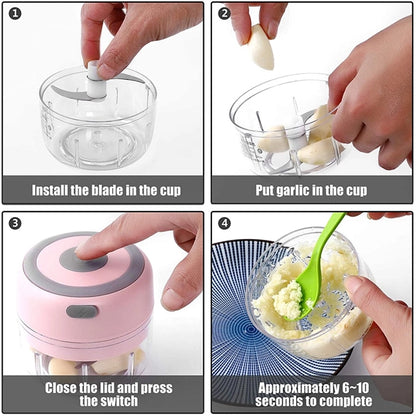 1

Install the blade in the cup

2

Put garlic in the cup

3

Close the lid and press the switch

4

Approximately 6~10 seconds to complete