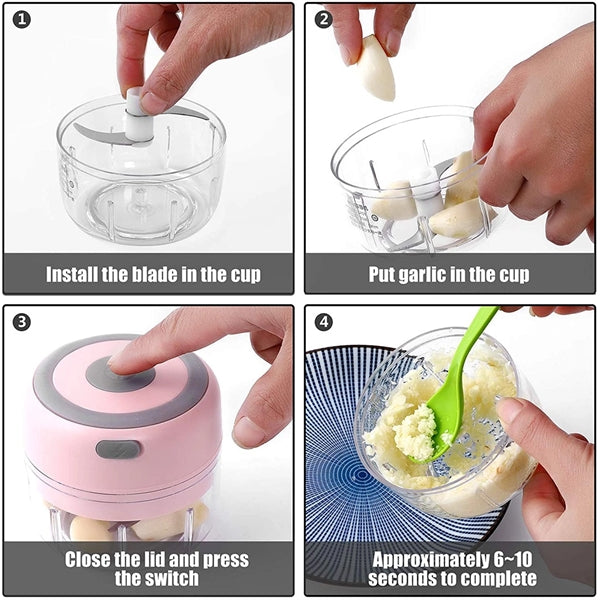 1
Install the blade in the cup

2
Put garlic in the cup

3
Close the lid and press the switch

4
Approximately 6~10 seconds to complete