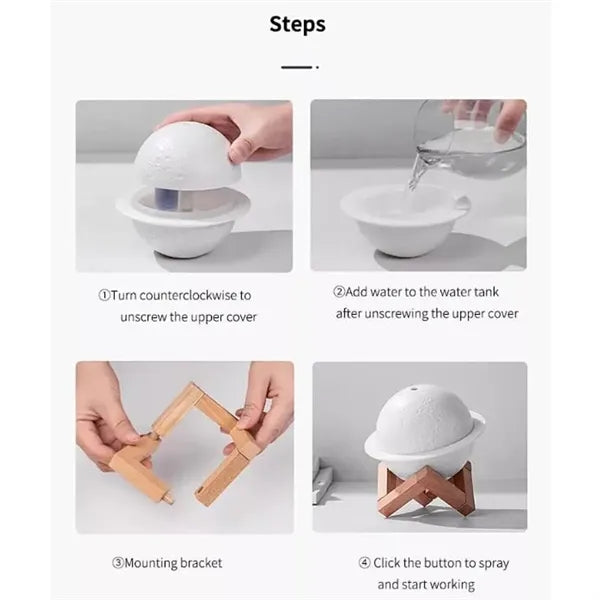 Steps

①Turn counterclockwise to unscrew the upper cover

②Add water to the water tank after unscrewing the upper cover

③Mounting bracket

④ Click the button to spray and start working