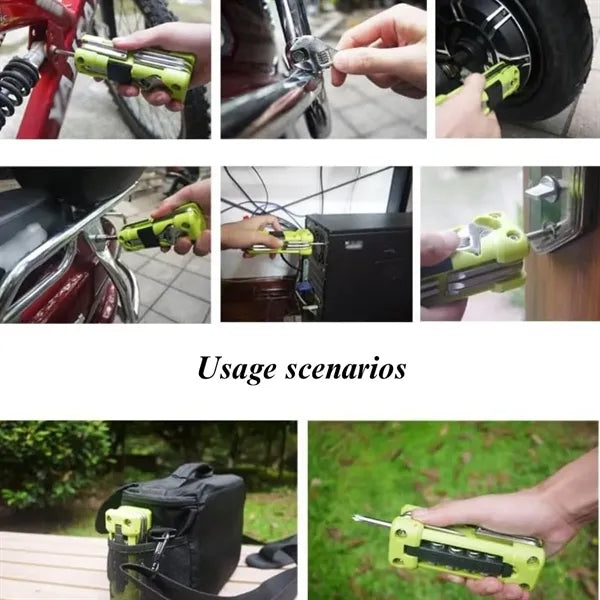 Usage scenarios