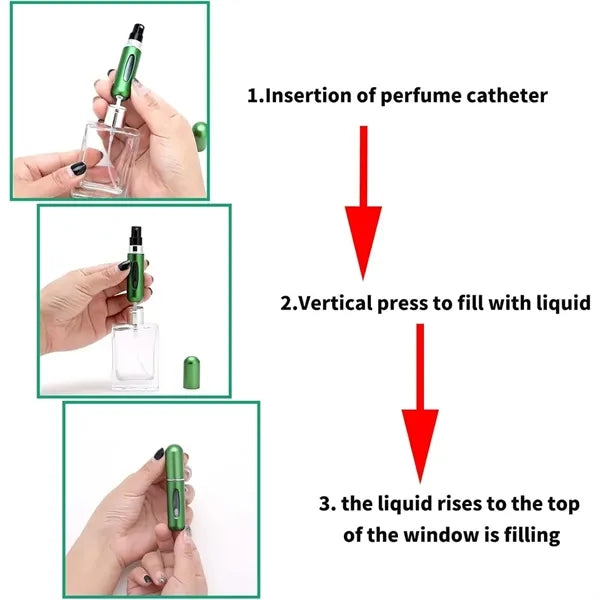 1.Insertion of perfume catheter

2.Vertical press to fill with liquid

3. the liquid rises to the top of the window is filling