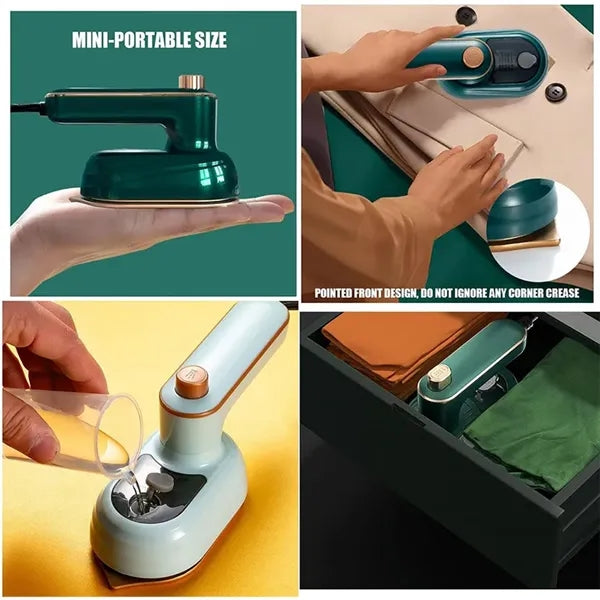 MINI-PORTABLE SIZE

POINTED FRONT DESIGN, DO NOT IGNORE ANY CORNER CREASE