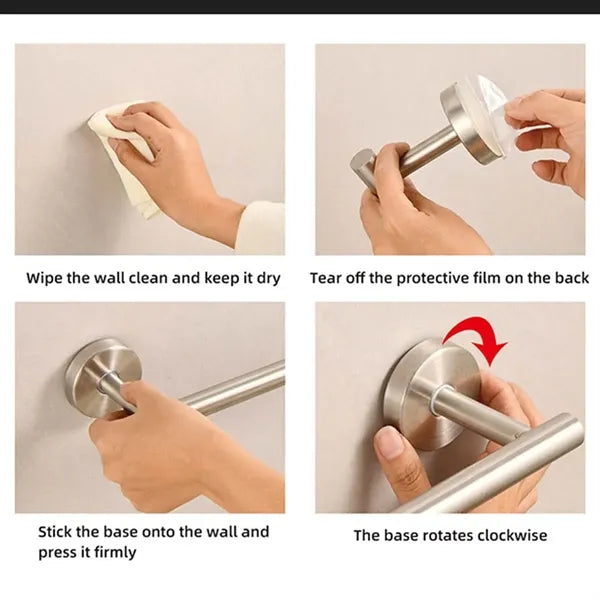 Wipe the wall clean and keep it dry

Tear off the protective film on the back

Stick the base onto the wall and press it firmly

The base rotates clockwise