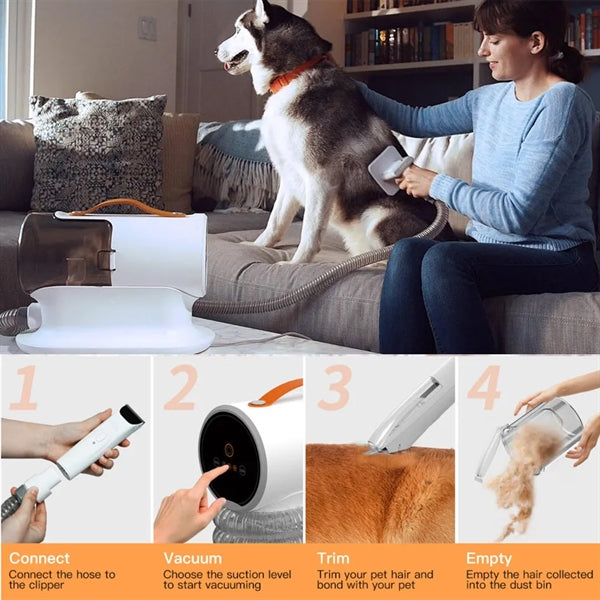 1

Connect
Connect the hose to the clipper

2

Vacuum
Choose the suction level to start vacuuming

3

Trim
Trim your pet hair and bond with your pet

4

Empty
Empty the hair collected into the dust bin