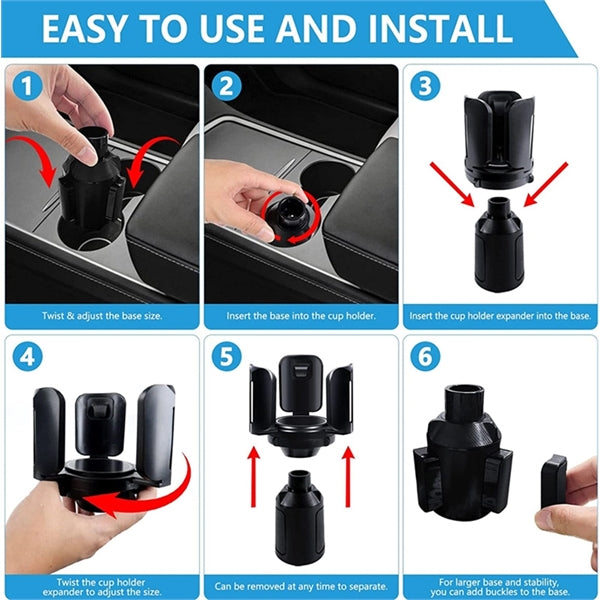 EASY TO USE AND INSTALL

1
Twist & adjust the base size.

2
Insert the base into the cup holder.

3
Insert the cup holder expander into the base.

4
Twist the cup holder expander to adjust the size.

5
Can be removed at any time to separate.

6
For larger base and stability, you can add buckles to the base.