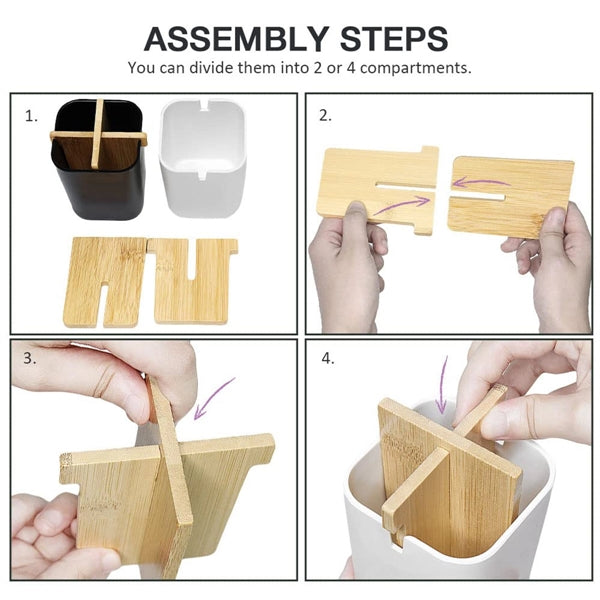 ASSEMBLY STEPS
You can divide them into 2 or 4 compartments.

1.

2.

3.

4.